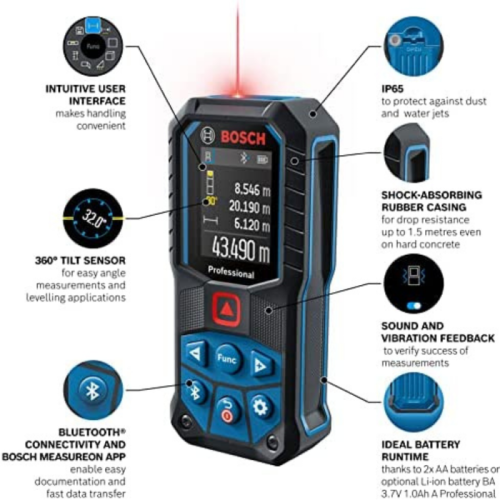 Func

INTUITIVE USER INTERFACE
makes handling convenient

32.0°

360° TILT SENSOR
for easy angle measurements and levelling applications

BLUETOOTH® CONNECTIVITY AND BOSCH MEASUREON APP
enable easy documentation and fast data transfer

BOSCH

8.546 m
20.190 m
6.120 m
43.490 m

Professional

Func

IP65
to protect against dust and water jets

SHOCK-ABSORBING RUBBER CASING
for drop resistance up to 1.5 metres even on hard concrete

SOUND AND VIBRATION FEEDBACK
to verify success of measurements

IDEAL BATTERY RUNTIME
thanks to 2x AA batteries or optional Li-ion battery BA 3.7V 1.0Ah A Professional